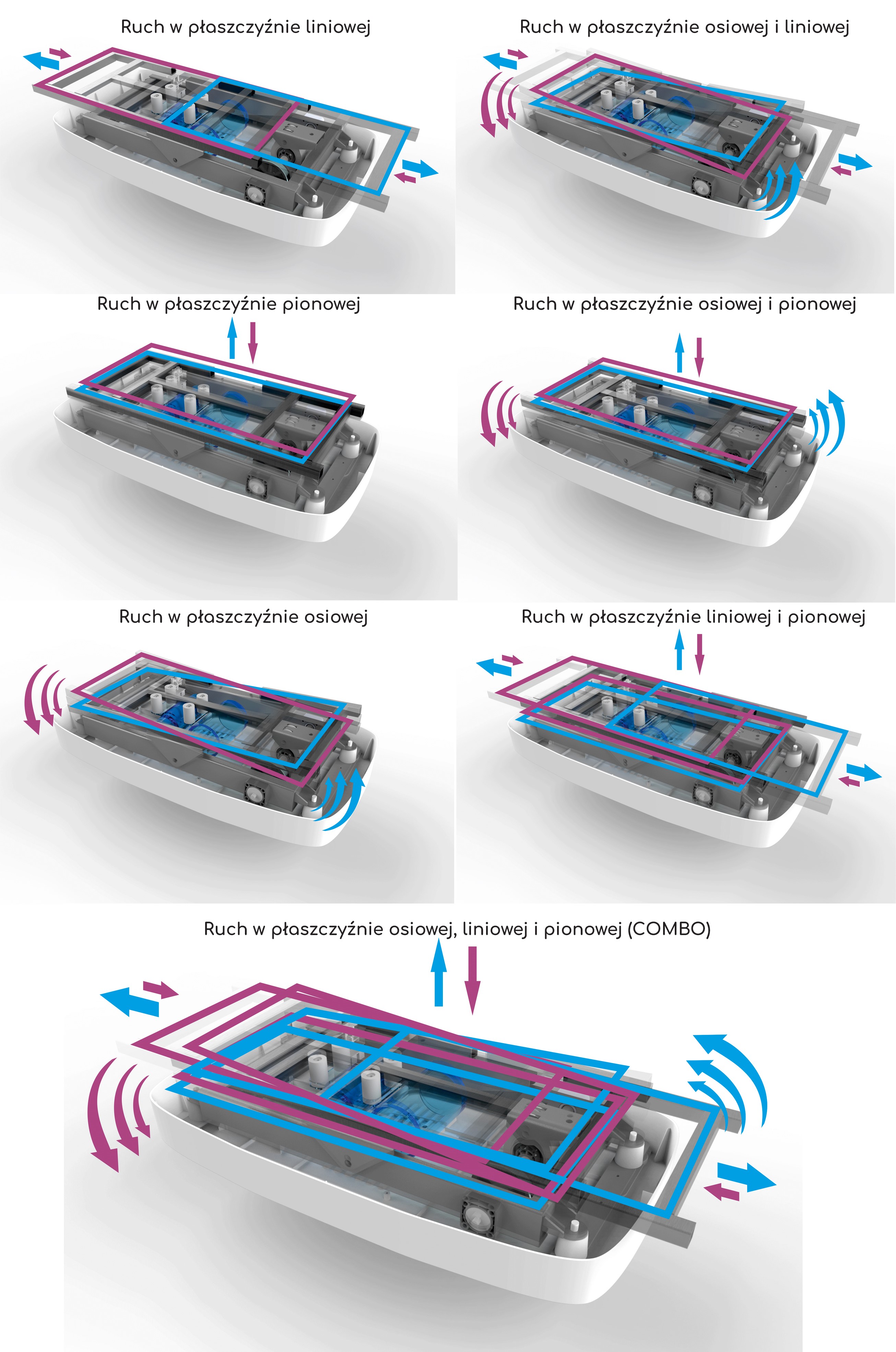 Ruch w płaszczyźnie liniowej

Ruch w płaszczyźnie osiowej i liniowej

Ruch w płaszczyźnie pionowej

Ruch w płaszczyźnie osiowej i pionowej

Ruch w płaszczyźnie osiowej

Ruch w płaszczyźnie liniowej i pionowej

Ruch w płaszczyźnie osiowej, liniowej i pionowej (COMBO)